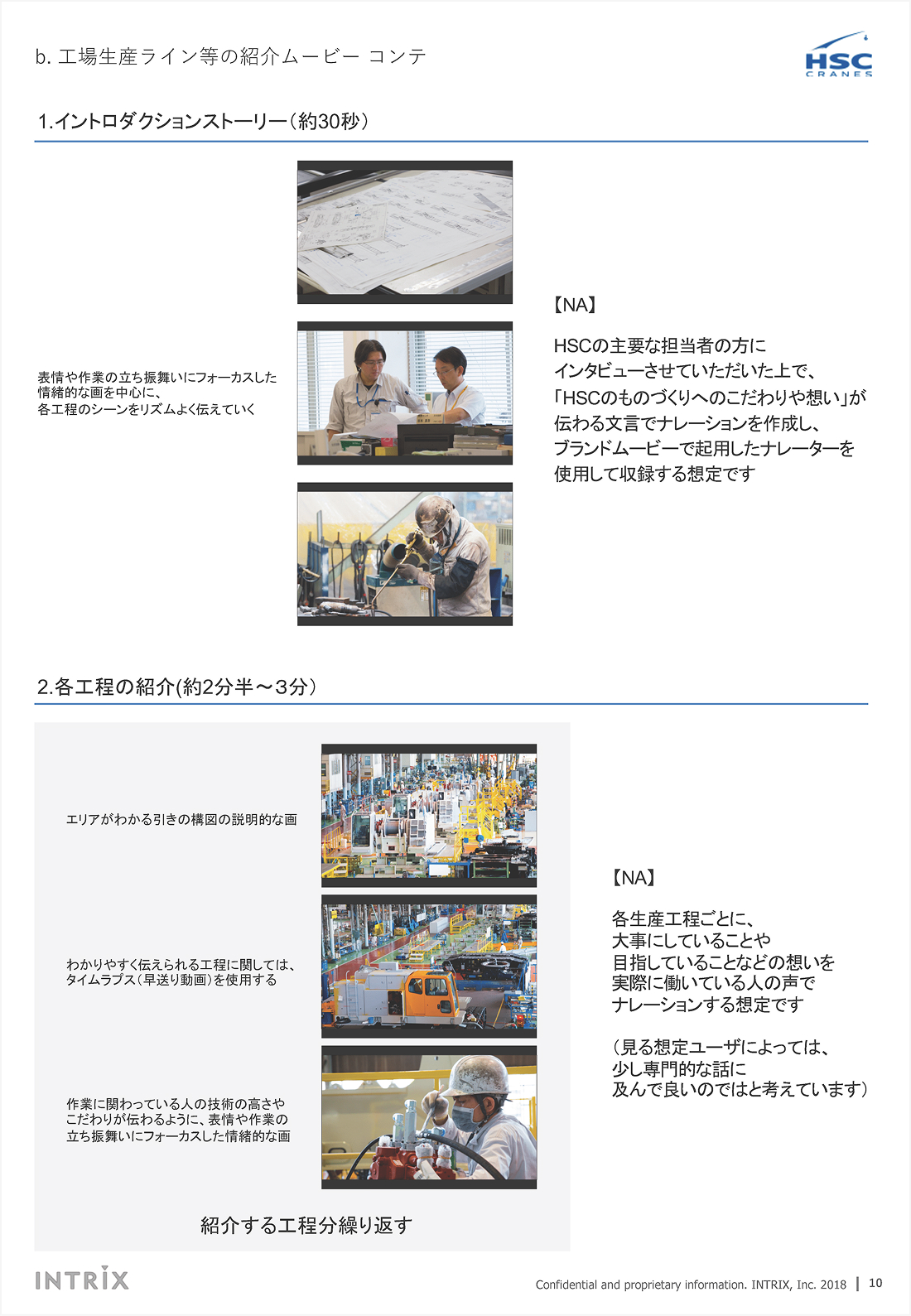 b. 工場生産ライン等の紹介ムービー コンテ

HSC CRANES

1.イントロダクションストーリー（約30秒）

表情や作業の立ち振舞いにフォーカスした情緒的な画を中心に、各工程のシーンをリズムよく伝えていく

【NA】

HSCの主要な担当者の方にインタビューさせていただいた上で、「HSCのものづくりへのこだわりや想い」が伝わる文言でナレーションを作成し、ブランドムービーで起用したナレーターを使用して収録する想定です

2.各工程の紹介(約2分半～3分）

エリアがわかる引きの構図の説明的な画

わかりやすく伝えられる工程に関しては、タイムラプス（早送り動画）を使用する

作業に関わっている人の技術の高さやこだわりが伝わるように、表情や作業の立ち振舞いにフォーカスした情緒的な画

紹介する工程分繰り返す

【NA】

各生産工程ごとに、大事にしていることや目指していることなどの想いを実際に働いている人の声でナレーションする想定です

（見る想定ユーザによっては、少し専門的な話に及んで良いのではと考えています）

INTRIX

Confidential and proprietary information. INTRIX, Inc. 2018 | 10